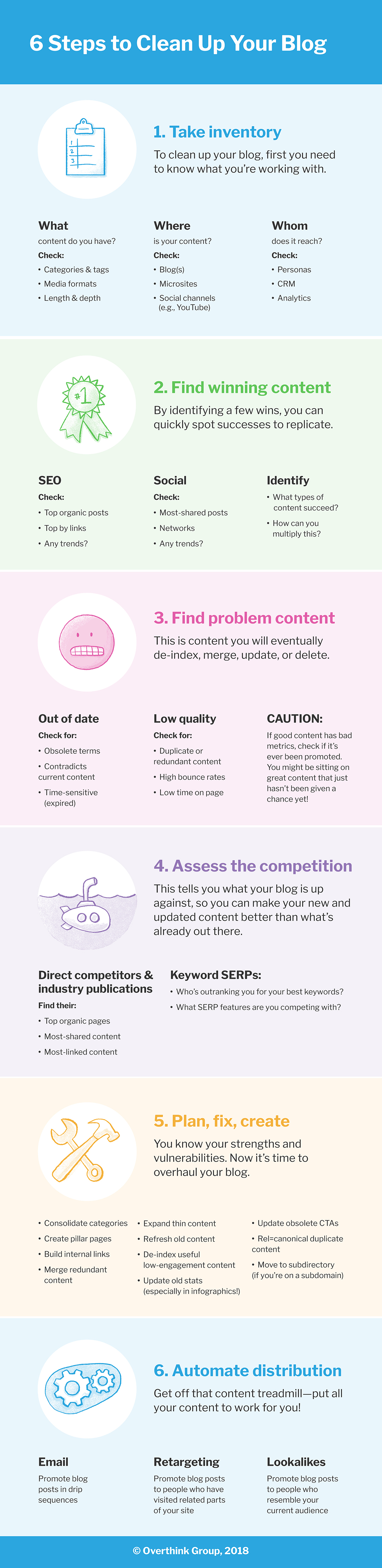 6 Steps to Clean Up Your Blog

1
2
3

1. Take inventory
To clean up your blog, first you need to know what you're working with.

What
content do you have?
Check:
• Categories & tags
• Media formats
• Length & depth

Where
is your content?
Check:
• Blog(s)
• Microsites
• Social channels (e.g., YouTube)

Whom
does it reach?
Check:
• Personas
• CRM
• Analytics

#1

2. Find winning content
By identifying a few wins, you can quickly spot successes to replicate.

SEO
Check:
• Top organic posts
• Top by links
• Any trends?

Social
Check:
• Most-shared posts
• Networks
• Any trends?

Identify
• What types of content succeed?
• How can you multiply this?

3. Find problem content
This is content you will eventually de-index, merge, update, or delete.

Out of date
Check for:
• Obsolete terms
• Contradicts current content
• Time-sensitive (expired)

Low quality
Check for:
• Duplicate or redundant content
• High bounce rates
• Low time on page

CAUTION:
If good content has bad metrics, check if it's ever been promoted. You might be sitting on great content that just hasn't been given a chance yet!

4. Assess the competition
This tells you what your blog is up against, so you can make your new and updated content better than what's already out there.

Direct competitors & industry publications
Find their:
• Top organic pages
• Most-shared content
• Most-linked content

Keyword SERPs:
• Who's outranking you for your best keywords?
• What SERP features are you competing with?

5. Plan, fix, create
You know your strengths and vulnerabilities. Now it's time to overhaul your blog.

• Consolidate categories
• Create pillar pages
• Build internal links
• Merge redundant content

• Expand thin content
• Refresh old content
• De-index useful low-engagement content
• Update old stats (especially in infographics!)

• Update obsolete CTAs
• Rel=canonical duplicate content
• Move to subdirectory (if you're on a subdomain)

6. Automate distribution
Get off that content treadmill—put all your content to work for you!

Email
Promote blog posts in drip sequences

Retargeting
Promote blog posts to people who have visited related parts of your site

Lookalikes
Promote blog posts to people who resemble your current audience

© Overthink Group, 2018